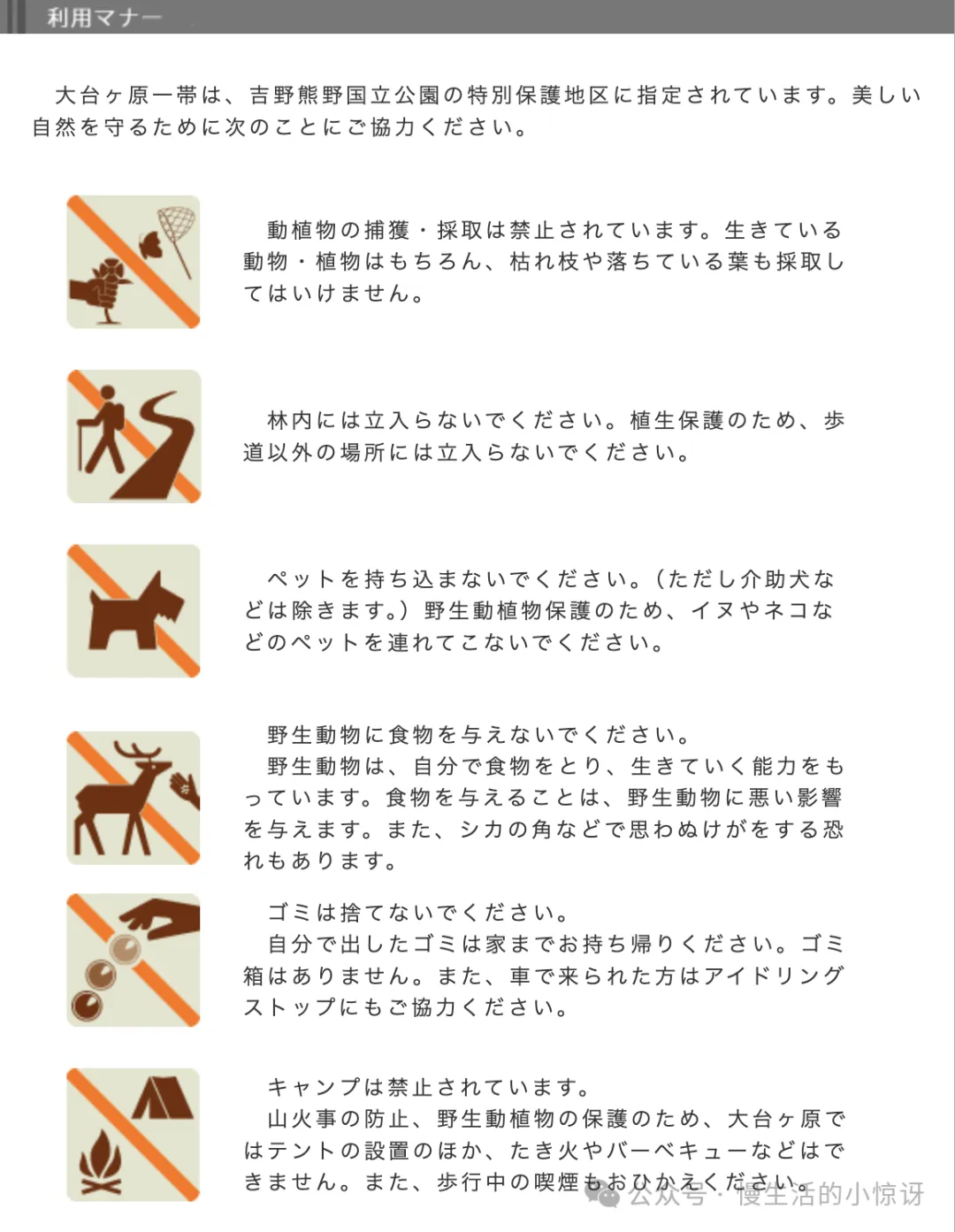 利用マナー

大台ヶ原一帯は、吉野熊野国立公園の特別保護地区に指定されています。美しい自然を守るために次のことにご協力ください。

動植物の捕獲・採取は禁止されています。生きている動物・植物はもちろん、枯れ枝や落ちている葉も採取してはいけません。

林内には立入らないでください。植生保護のため、歩道以外の場所には立入らないでください。

ペットを持ち込まないでください。（ただし介助犬などは除きます。）野生動植物保護のため、イヌやネコなどのペットを連れてこないでください。

野生動物に食物を与えないでください。
野生動物は、自分で食物をとり、生きていく能力をもっています。食物を与えることは、野生動物に悪い影響を与えます。また、シカの角などで思わぬけがをする恐れもあります。

ゴミは捨てないでください。
自分で出したゴミは家までお持ち帰りください。ゴミ箱はありません。また、車で来られた方はアイドリングストップにもご協力ください。

キャンプは禁止されています。
山火事の防止、野生動植物の保護のため、大台ヶ原ではテントの設置のほか、たき火やバーベキューなどはできません。また、歩行中の喫煙もおひかえください。

公众号 · 慢生活的小惊讶